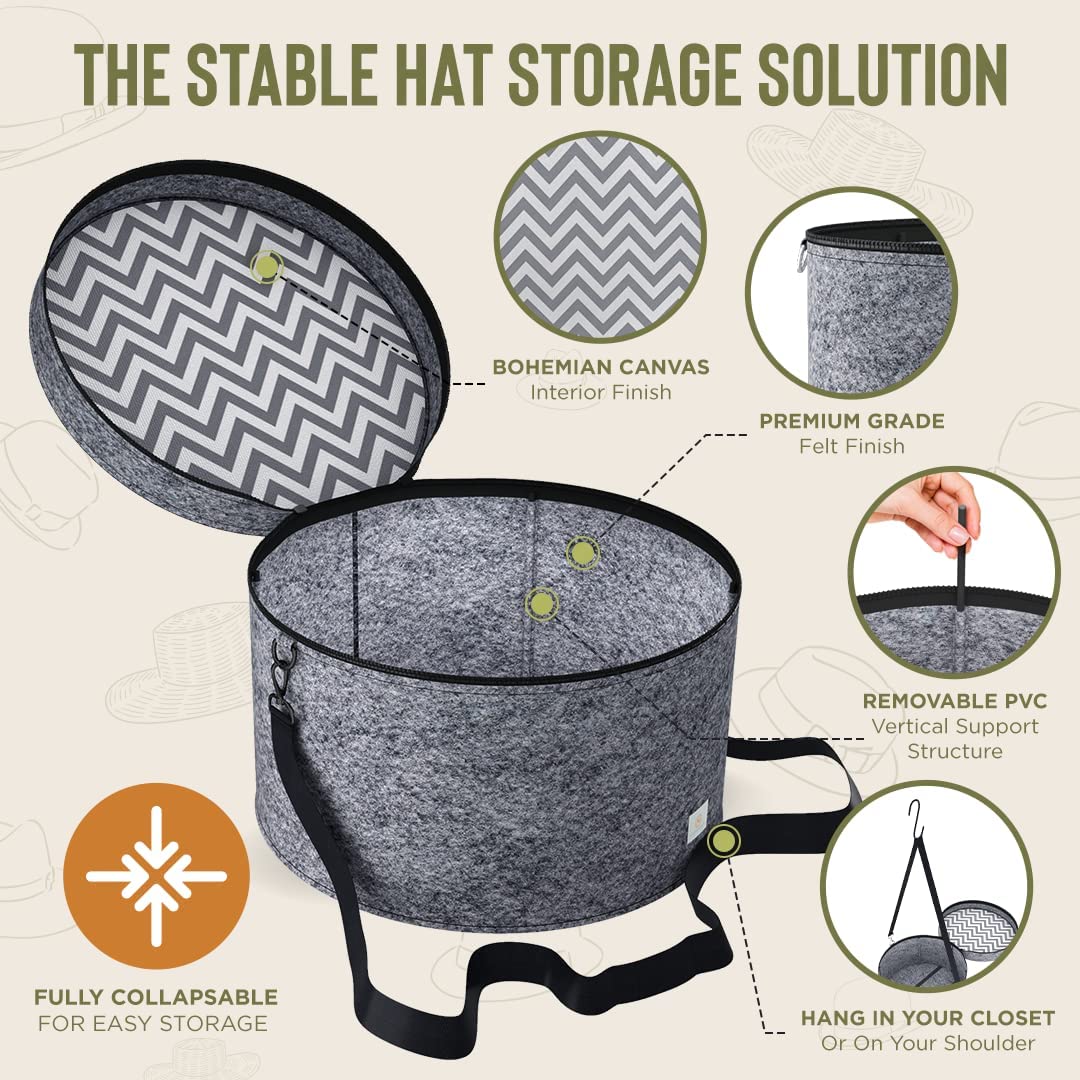 THE STABLE HAT STORAGE SOLUTION

BOHEMIAN CANVAS
Interior Finish

PREMIUM GRADE
Felt Finish

REMOVABLE PVC
Vertical Support
Structure

FULLY COLLAPSABLE
FOR EASY STORAGE

HANG IN YOUR CLOSET
Or On Your Shoulder